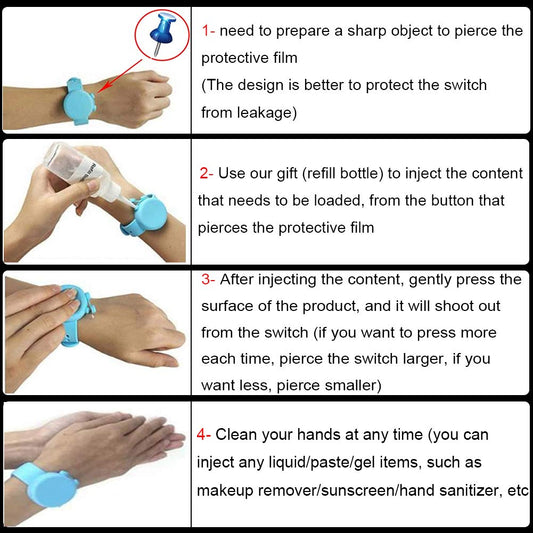 1- need to prepare a sharp object to pierce the protective film
(The design is better to protect the switch from leakage)

2- Use our gift (refill bottle) to inject the content that needs to be loaded, from the button that pierces the protective film

3- After injecting the content, gently press the surface of the product, and it will shoot out from the switch (if you want to press more each time, pierce the switch larger, if you want less, pierce smaller)

4- Clean your hands at any time (you can inject any liquid/paste/gel items, such as makeup remover/sunscreen/hand sanitizer, etc